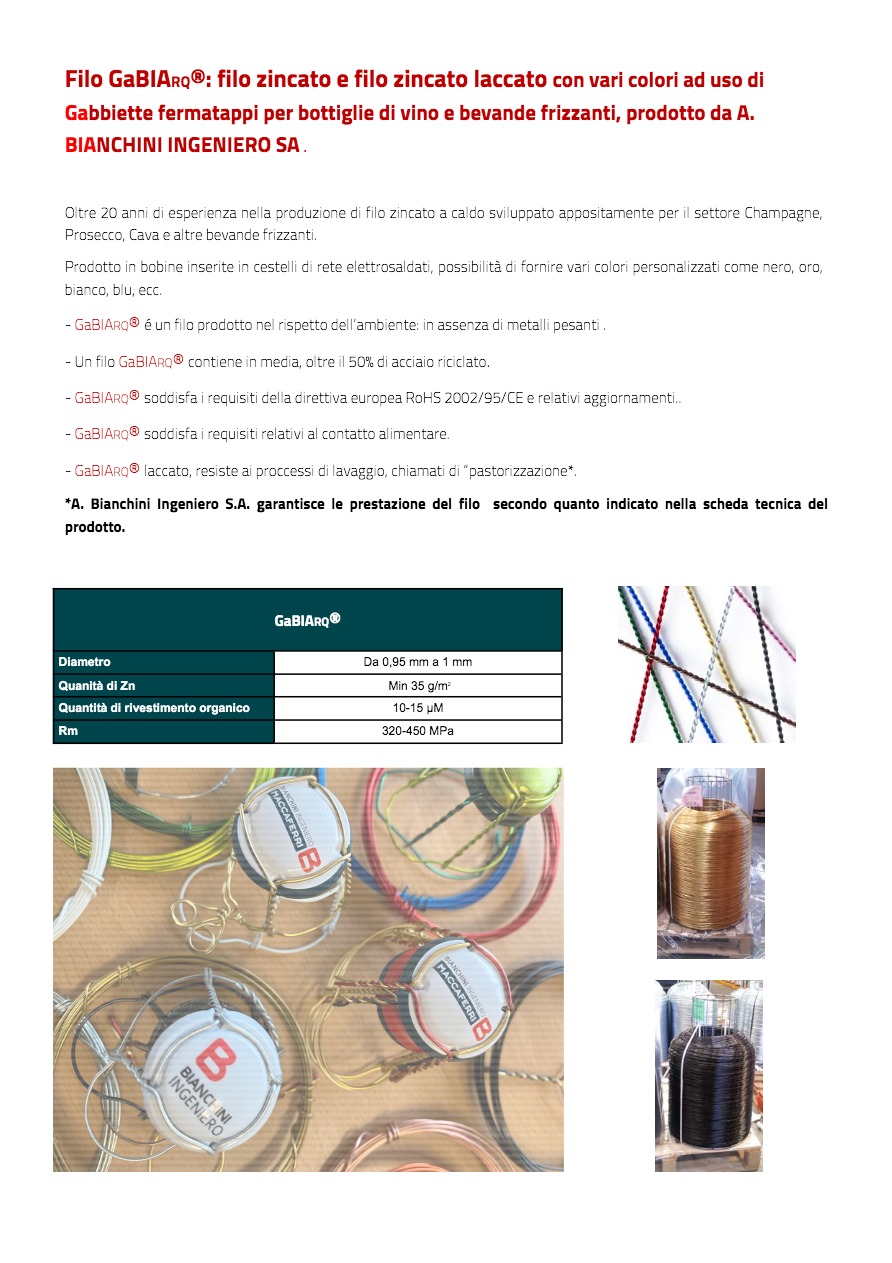 Filo GaBIARQ®: filo zincato e filo zincato laccato con vari colori ad uso di Gabbiette fermatappi per bottiglie di vino e bevande frizzanti, prodotto da A. BIANCHINI INGENIERO SA .

Oltre 20 anni di esperienza nella produzione di filo zincato a caldo sviluppato appositamente per il settore Champagne, Prosecco, Cava e altre bevande frizzanti.

Prodotto in bobine inserite in cestelli di rete elettrosaldati, possibilità di fornire vari colori personalizzati come nero, oro, bianco, blu, ecc.

- GaBIARQ® é un filo prodotto nel rispetto dell'ambiente: in assenza di metalli pesanti .

- Un filo GaBIARQ® contiene in media, oltre il 50% di acciaio riciclato.

- GaBIARQ® soddisfa i requisiti della direttiva europea RoHS 2002/95/CE e relativi aggiornamenti..

- GaBIARQ® soddisfa i requisiti relativi al contatto alimentare.

- GaBIARQ® laccato, resiste ai proccessi di lavaggio, chiamati di "pastorizzazione*.

*A. Bianchini Ingeniero S.A. garantisce le prestazione del filo secondo quanto indicato nella scheda tecnica del prodotto.

| GaBIARQ® | |
|---|---|
| Diametro | Da 0,95 mm a 1 mm |
| Quanità di Zn | Min 35 g/m² |
| Quantità di rivestimento organico | 10-15 µM |
| Rm | 320-450 MPa |

BIANCHINI INGENIERO MACCAFERRI B

BIANCHINI INGENIERO MACCAFERRI B

B BIANCHINI INGENIERO