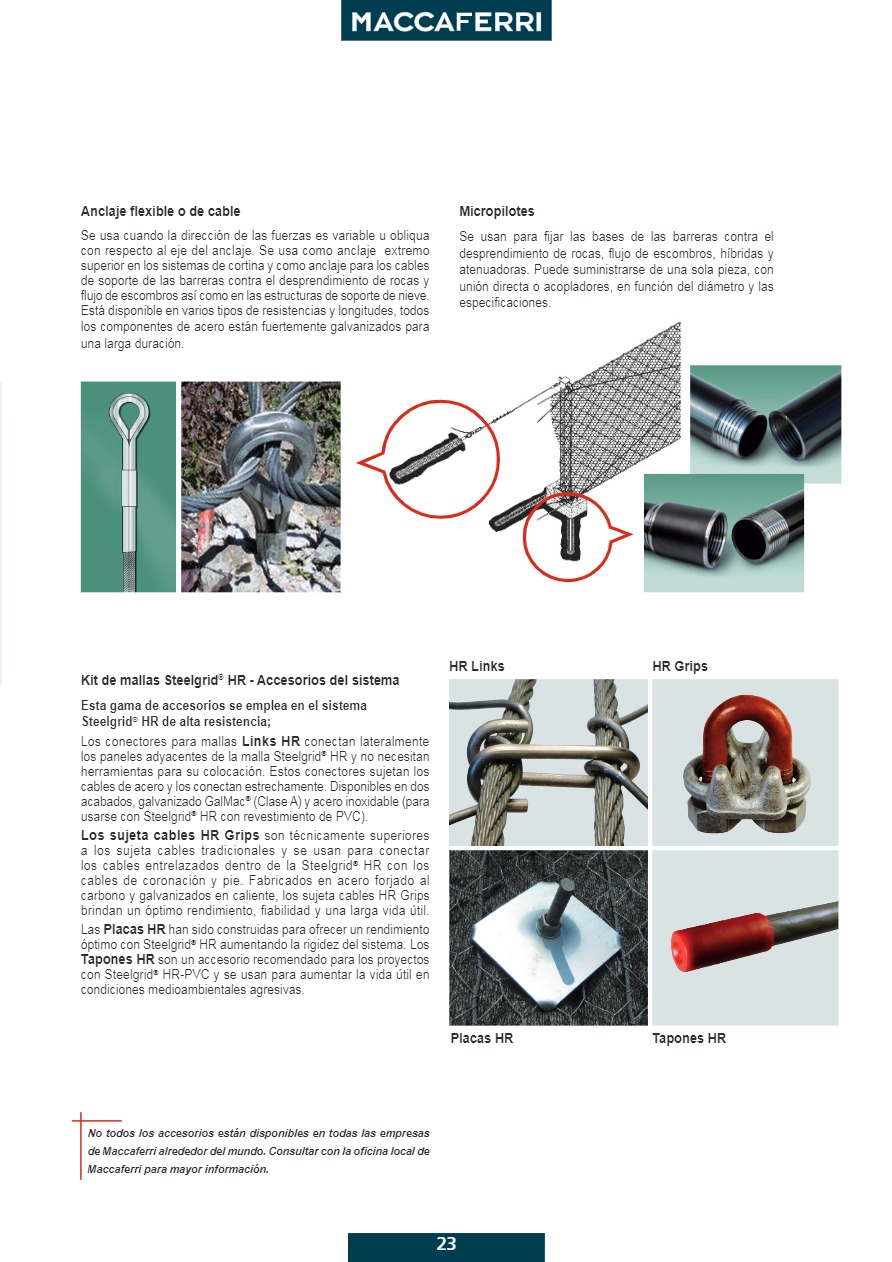 MACCAFERRI

Anclaje flexible o de cable

Se usa cuando la dirección de las fuerzas es variable u oblicua con respecto al eje del anclaje. Se usa como anclaje extremo superior en los sistemas de cortina y como anclaje para los cables de soporte de las barreras contra el desprendimiento de rocas y flujo de escombros así como en las estructuras de soporte de nieve. Está disponible en varios tipos de resistencias y longitudes, todos los componentes de acero están fuertemente galvanizados para una larga duración.

Micropilotes

Se usan para fijar las bases de las barreras contra el desprendimiento de rocas, flujo de escombros, híbridas y atenuadoras. Puede suministrarse de una sola pieza, con unión directa o acopladores, en función del diámetro y las especificaciones.

Kit de mallas Steelgrid® HR - Accesorios del sistema

Esta gama de accesorios se emplea en el sistema Steelgrid® HR de alta resistencia;

Los conectores para mallas Links HR conectan lateralmente los paneles adyacentes de la malla Steelgrid® HR y no necesitan herramientas para su colocación. Estos conectores sujetan los cables de acero y los conectan estrechamente. Disponibles en dos acabados, galvanizado GalMac® (Clase A) y acero inoxidable (para usarse con Steelgrid® HR con revestimiento de PVC).

Los sujeta cables HR Grips son técnicamente superiores a los sujeta cables tradicionales y se usan para conectar los cables entrelazados dentro de la Steelgrid® HR con los cables de coronación y pie. Fabricados en acero forjado al carbono y galvanizados en caliente, los sujeta cables HR Grips brindan un óptimo rendimiento, fiabilidad y una larga vida útil.

Las Placas HR han sido construidas para ofrecer un rendimiento óptimo con Steelgrid® HR aumentando la rigidez del sistema. Los Tapones HR son un accesorio recomendado para los proyectos con Steelgrid® HR-PVC y se usan para aumentar la vida útil en condiciones medioambientales agresivas.

HR Links

HR Grips

Placas HR

Tapones HR

No todos los accesorios están disponibles en todas las empresas de Maccaferri alrededor del mundo. Consultar con la oficina local de Maccaferri para mayor información.

23